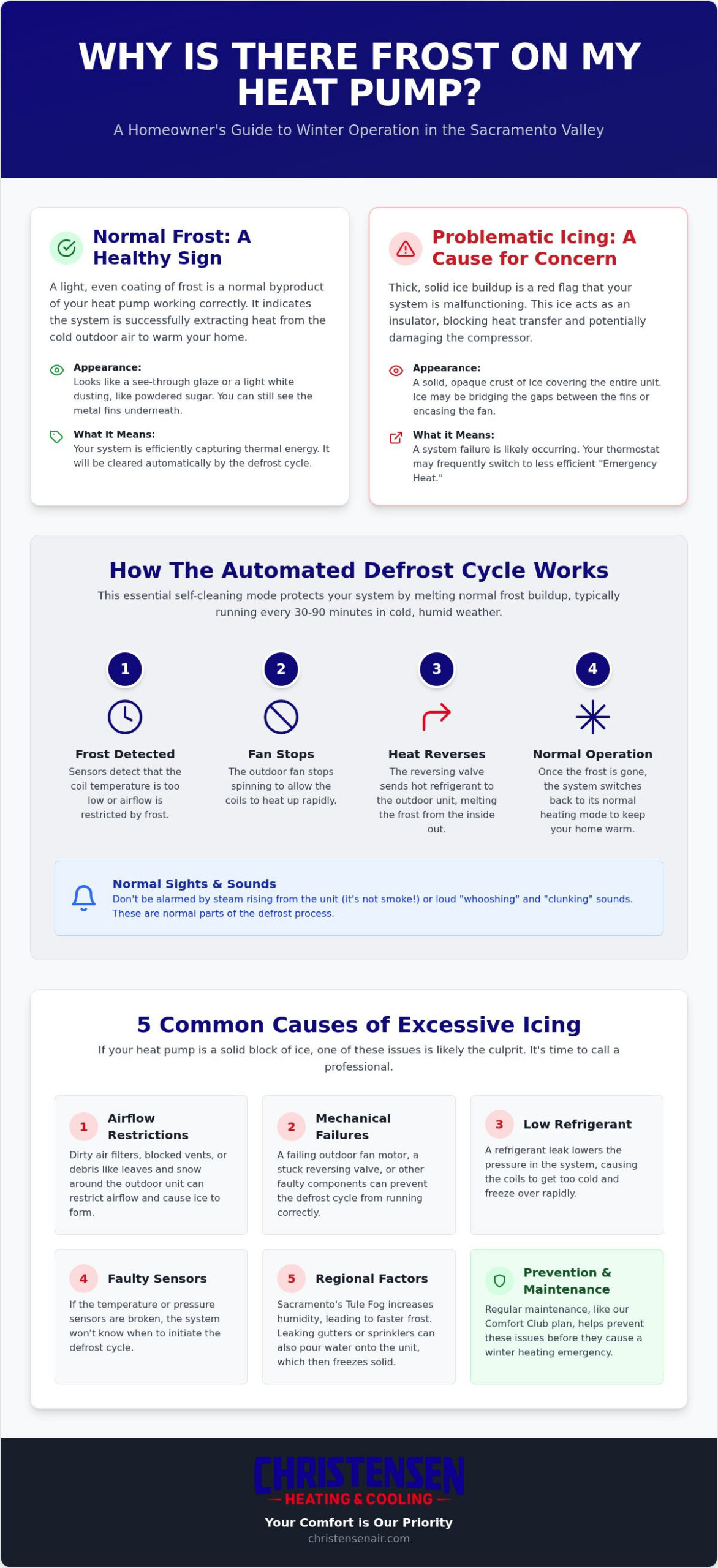 WHY IS THERE FROST ON MY HEAT PUMP?

A Homeowner's Guide to Winter Operation in the Sacramento Valley

Normal Frost: A Healthy Sign

A light, even coating of frost is a normal byproduct of your heat pump working correctly. It indicates the system is successfully extracting heat from the cold outdoor air to warm your home.

Appearance:
Looks like a see-through glaze or a light white dusting, like powdered sugar. You can still see the metal fins underneath.

What it Means:
Your system is efficiently capturing thermal energy. It will be cleared automatically by the defrost cycle.

Problematic Icing: A Cause for Concern

Thick, solid ice buildup is a red flag that your system is malfunctioning. This ice acts as an insulator, blocking heat transfer and potentially damaging the compressor.

Appearance:
A solid, opaque crust of ice covering the entire unit. Ice may be bridging the gaps between the fins or encasing the fan.

What it Means:
A system failure is likely occurring. Your thermostat may frequently switch to less efficient "Emergency Heat."

How The Automated Defrost Cycle Works

This essential self-cleaning mode protects your system by melting normal frost buildup, typically running every 30-90 minutes in cold, humid weather.

1
Frost Detected
Sensors detect that the coil temperature is too low or airflow is restricted by frost.

2
Fan Stops
The outdoor fan stops spinning to allow the coils to heat up rapidly.

3
Heat Reverses
The reversing valve sends hot refrigerant to the outdoor unit, melting the frost from the inside out.

4
Normal Operation
Once the frost is gone, the system switches back to its normal heating mode to keep your home warm.

Normal Sights & Sounds
Don't be alarmed by steam rising from the unit (it's not smoke!) or loud "whooshing" and "clunking" sounds. These are normal parts of the defrost process.

5 Common Causes of Excessive Icing

If your heat pump is a solid block of ice, one of these issues is likely the culprit. It's time to call a professional.

1 Airflow Restrictions
Dirty air filters, blocked vents, or debris like leaves and snow around the outdoor unit can restrict airflow and cause ice to form.

2 Mechanical Failures
A failing outdoor fan motor, a stuck reversing valve, or other faulty components can prevent the defrost cycle from running correctly.

3 Low Refrigerant
A refrigerant leak lowers the pressure in the system, causing the coils to get too cold and freeze over rapidly.

4 Faulty Sensors
If the temperature or pressure sensors are broken, the system won't know when to initiate the defrost cycle.

5 Regional Factors
Sacramento's Tule Fog increases humidity, leading to faster frost. Leaking gutters or sprinklers can also pour water onto the unit, which then freezes solid.

Prevention & Maintenance
Regular maintenance, like our Comfort Club plan, helps prevent these issues before they cause a winter heating emergency.

CHRISTENSEN
HEATING & COOLING
Your Comfort is Our Priority
christensenair.com